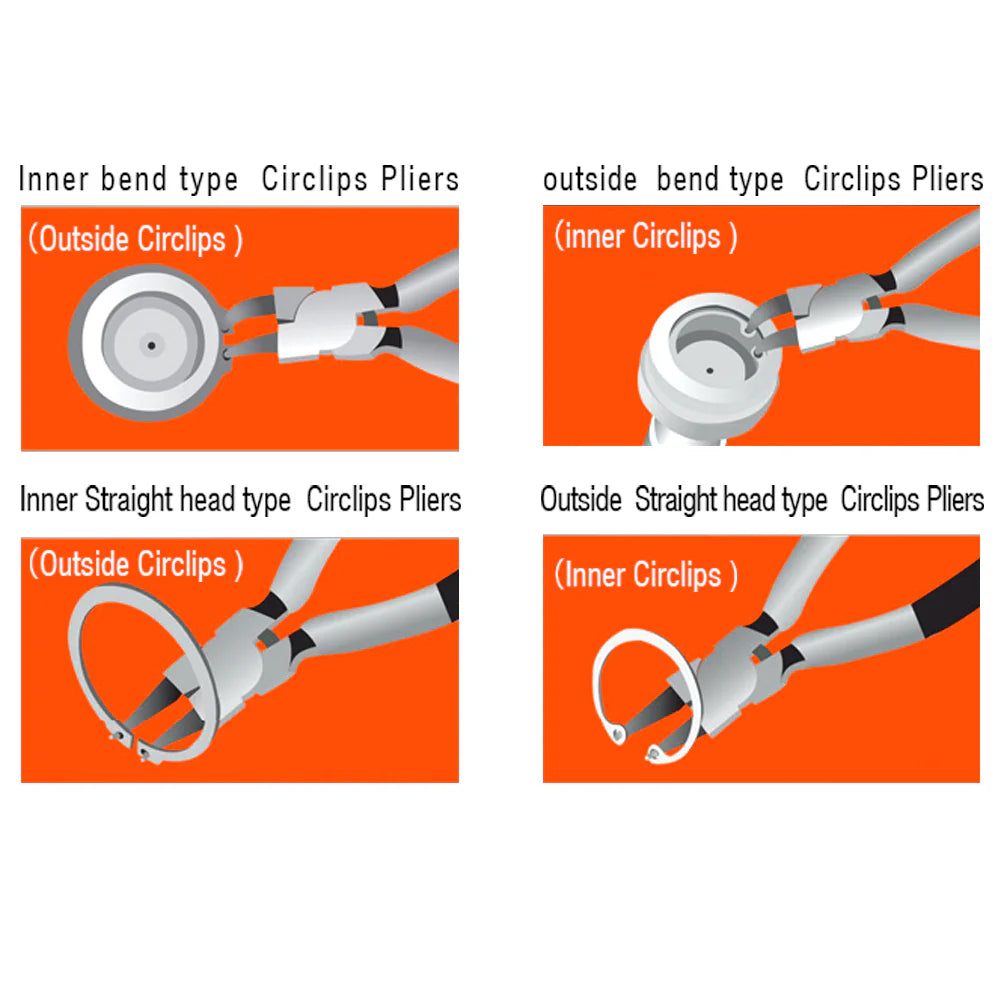 Inner bend type Circlips Pliers

(Outside Circlips )

outside bend type Circlips Pliers

(inner Circlips )

Inner Straight head type Circlips Pliers

(Outside Circlips )

Outside Straight head type Circlips Pliers

(Inner Circlips )